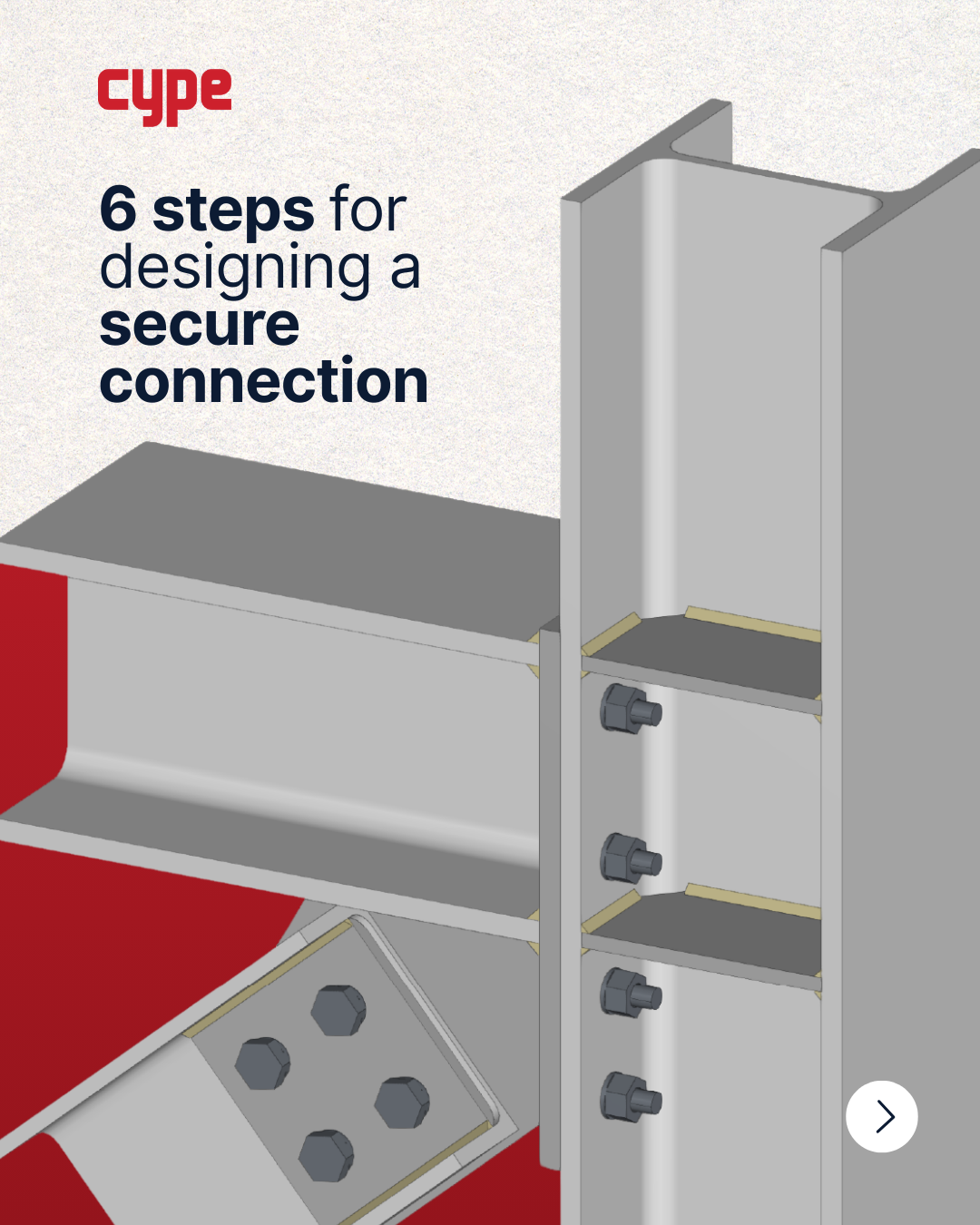 cype

6 steps for designing a secure connection