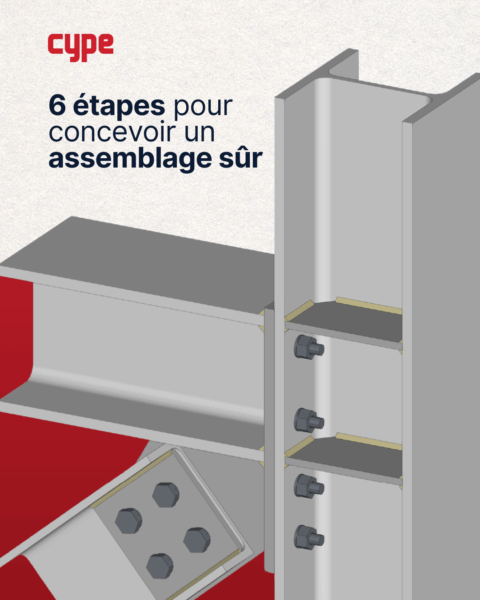 cype

6 étapes pour concevoir un assemblage sûr